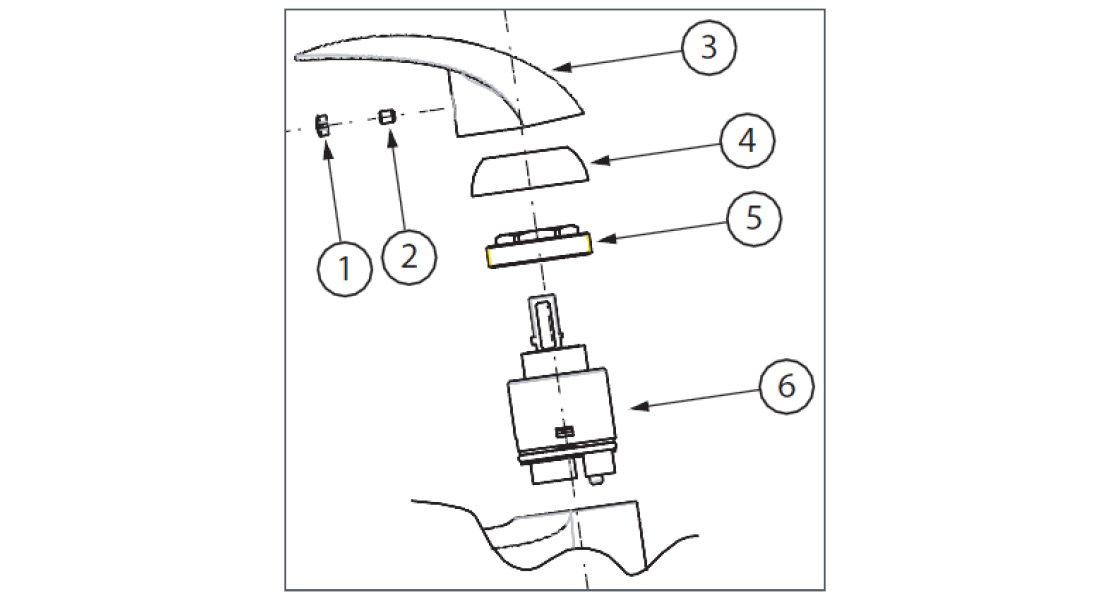 3
4
5
1
2
6